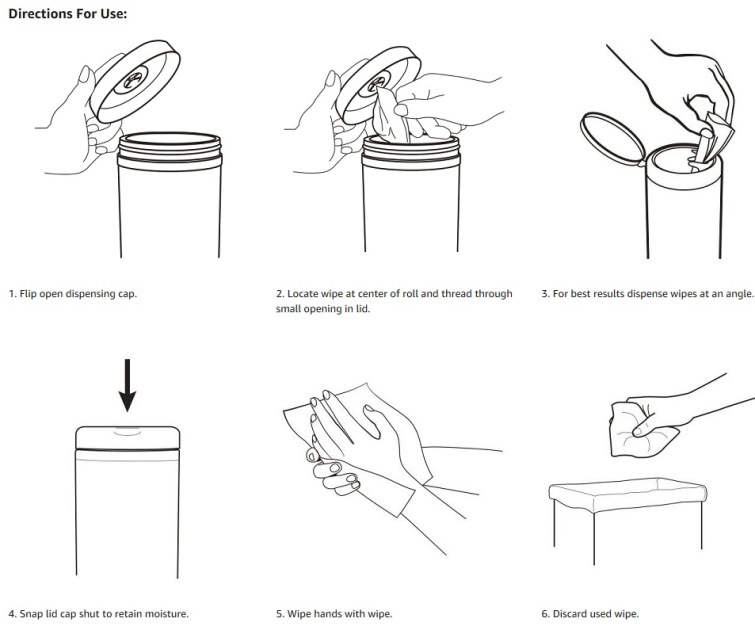 Directions For Use:

1. Flip open dispensing cap.

2. Locate wipe at center of roll and thread through small opening in lid.

3. For best results dispense wipes at an angle.

4. Snap lid cap shut to retain moisture.

5. Wipe hands with wipe.

6. Discard used wipe.