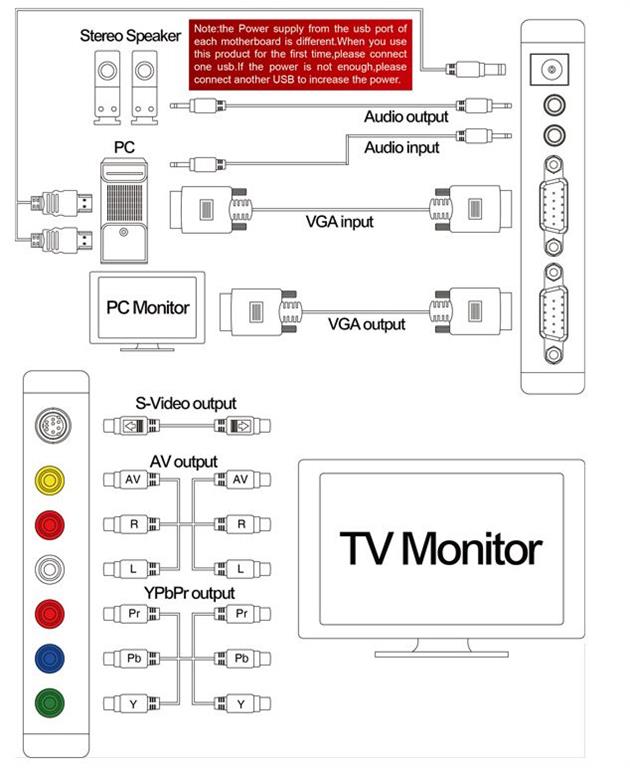 Stereo Speaker

Note:the Power supply from the usb port of each motherboard is different.When you use this product for the first time,please connect one usb.If the power is not enough,please connect another USB to increase the power.

Audio output

Audio input

PC

VGA input

PC Monitor

VGA output

S-Video output

AV output

AV AV

R R

L L

YPbPr output

Pr Pr

Pb Pb

Y Y

TV Monitor